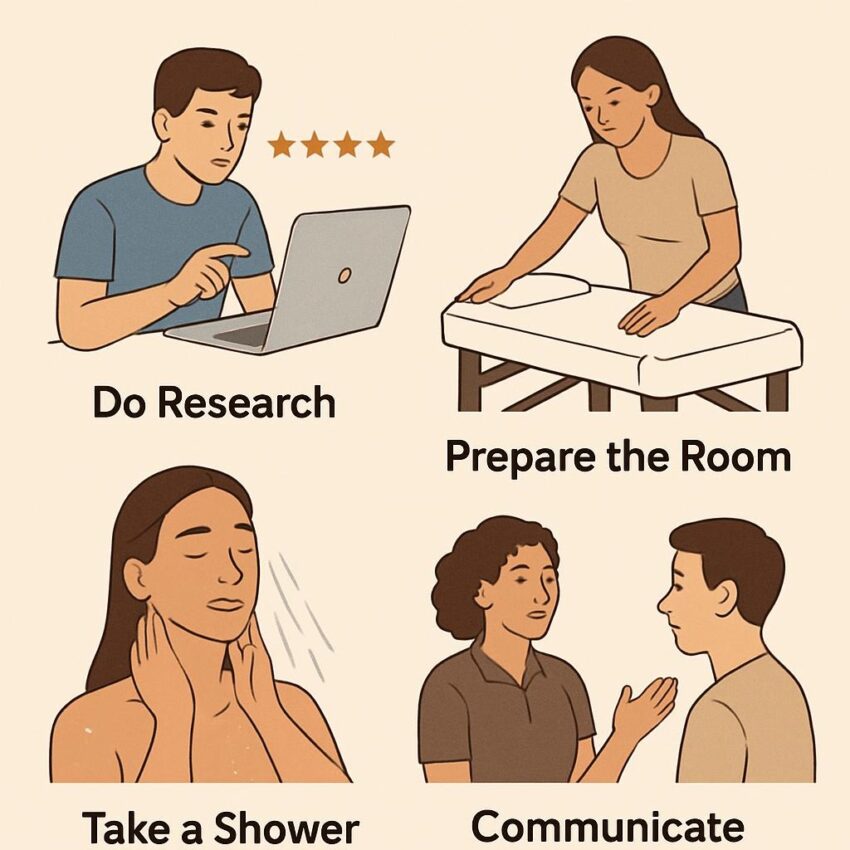 Do Research

Prepare the Room

Take a Shower

Communicate